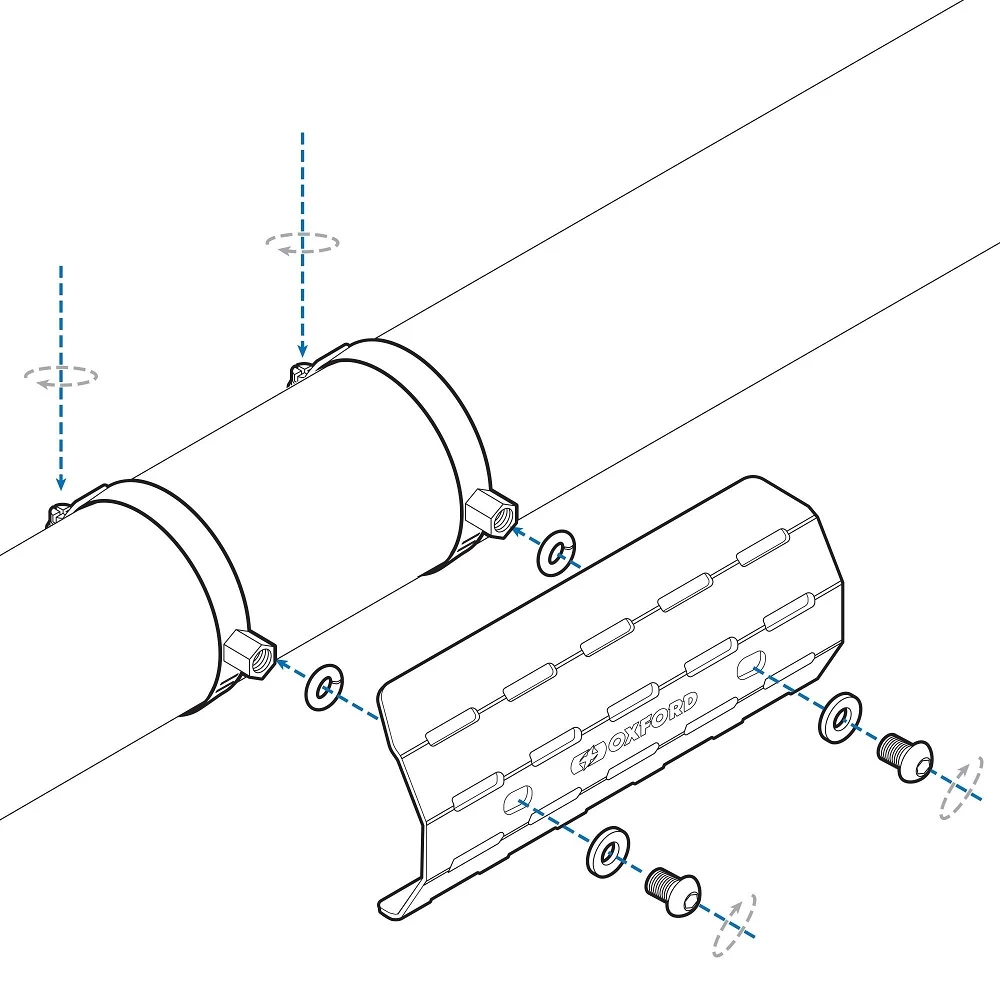 OXFORD