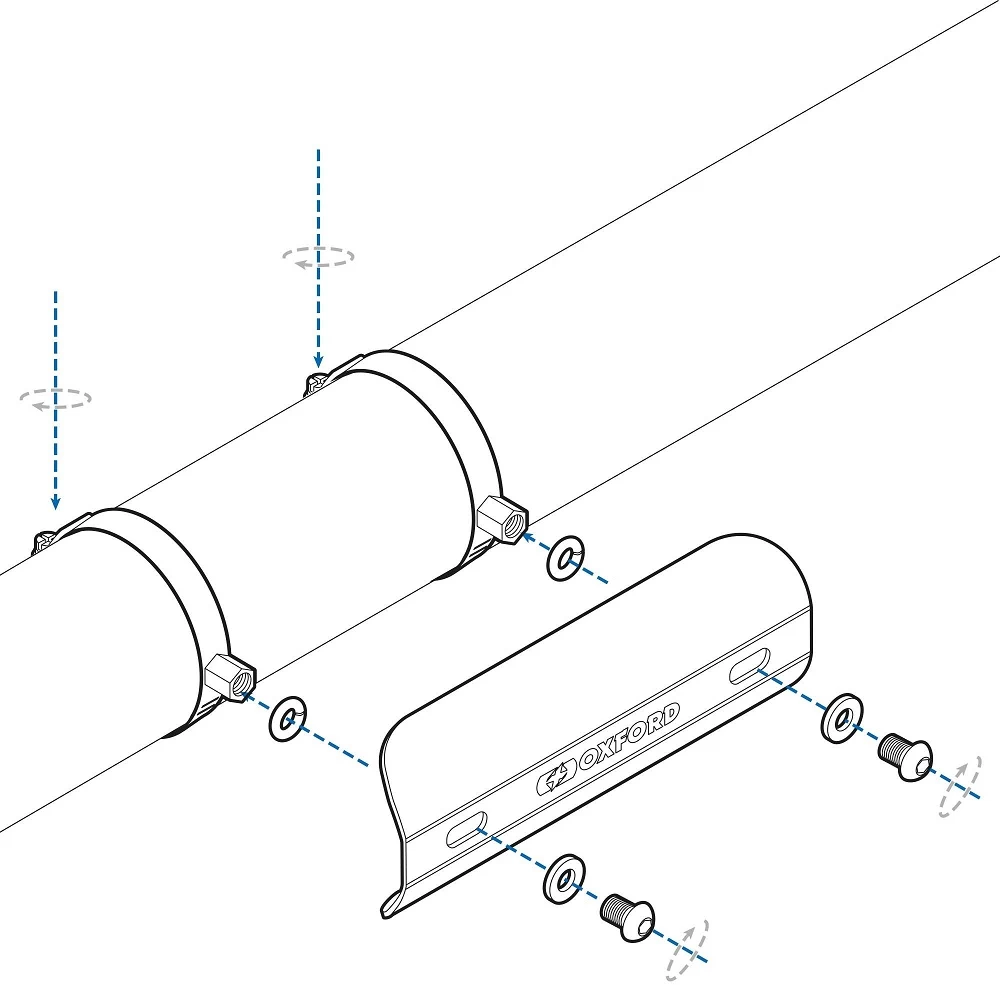 OXFORD